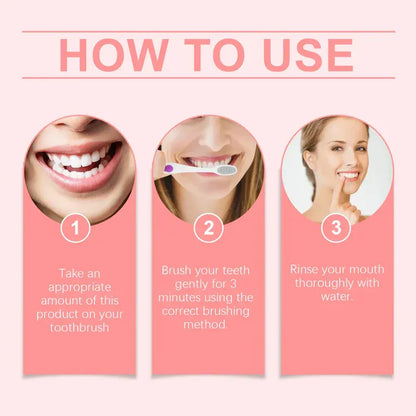 HOW TO USE

1

Take an appropriate amount of this product on your toothbrush

2

Brush your teeth gently for 3 minutes using the correct brushing method.

3

Rinse your mouth thoroughly with water.